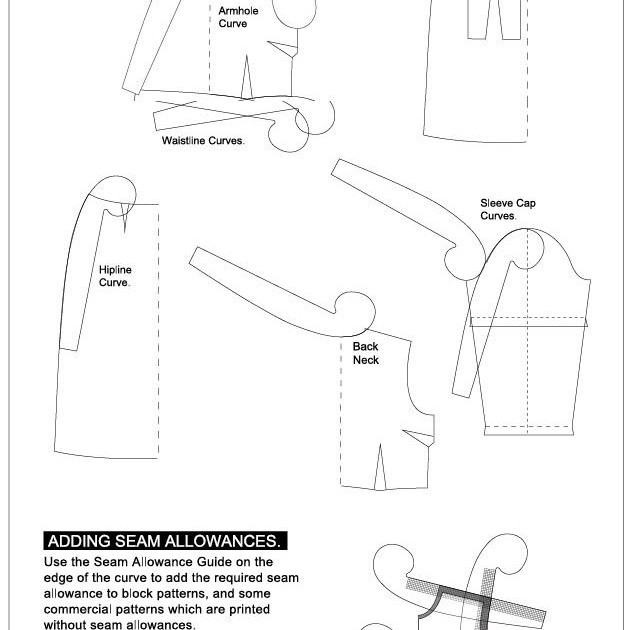 Armhole Curve

Waistline Curves.

Sleeve Cap Curves.

Hipline Curve.

Back Neck

ADDING SEAM ALLOWANCES.

Use the Seam Allowance Guide on the edge of the curve to add the required seam allowance to block patterns, and some commercial patterns which are printed without seam allowances.