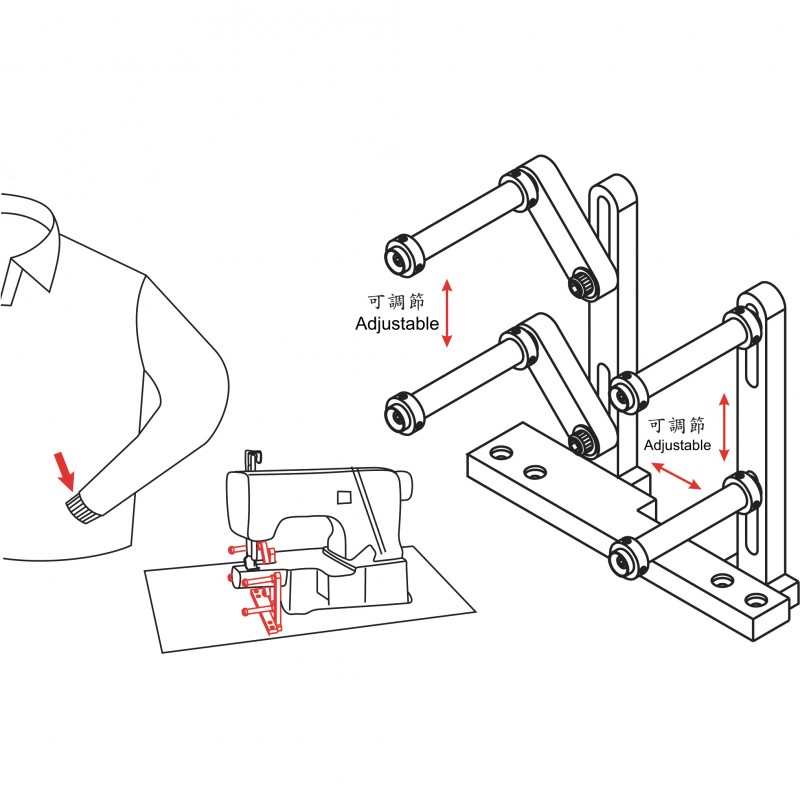 可調節
Adjustable

可調節
Adjustable